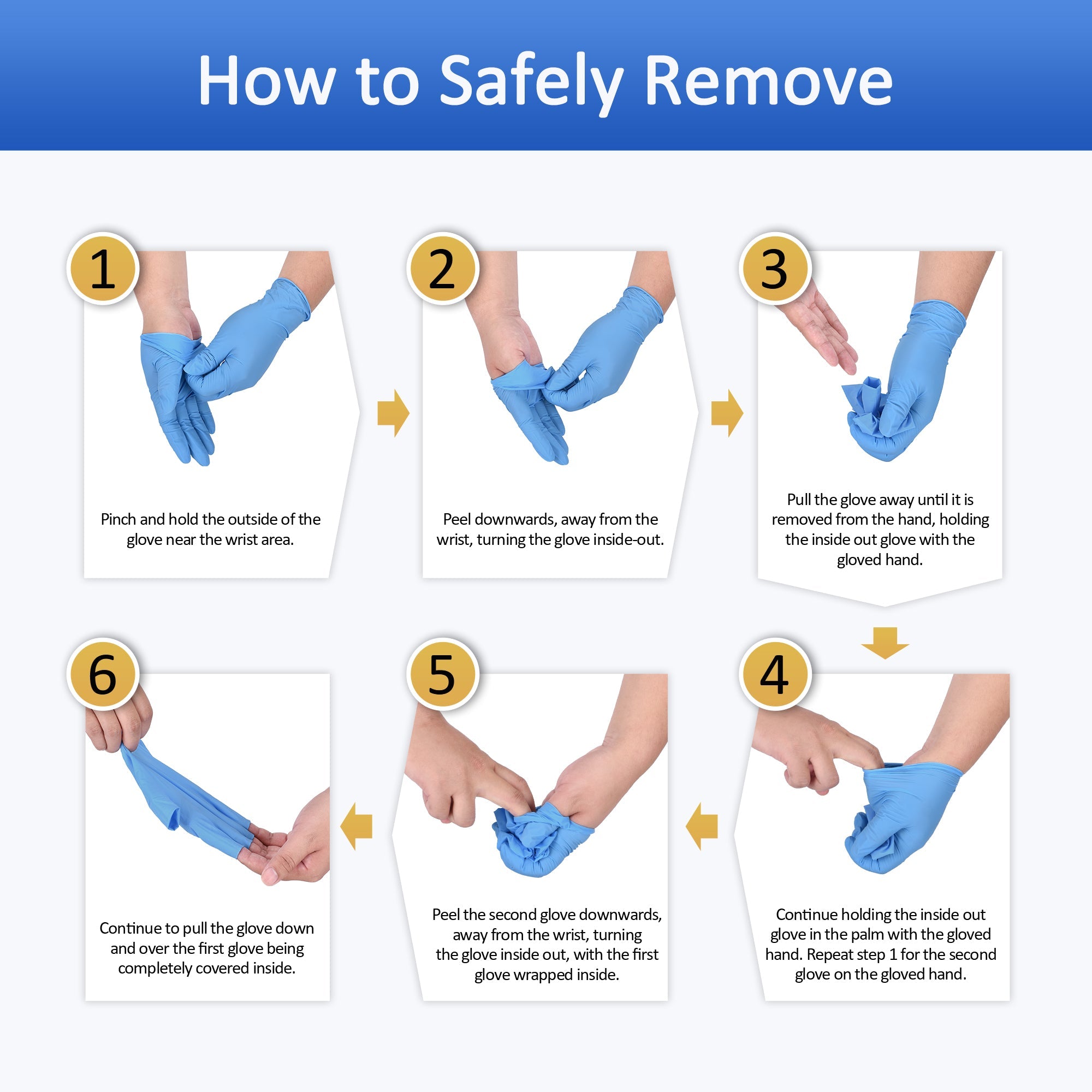 How to Safely Remove

1

Pinch and hold the outside of the glove near the wrist area.

2

Peel downwards, away from the wrist, turning the glove inside-out.

3

Pull the glove away until it is removed from the hand, holding the inside out glove with the gloved hand.

4

Continue holding the inside out glove in the palm with the gloved hand. Repeat step 1 for the second glove on the gloved hand.

5

Peel the second glove downwards, away from the wrist, turning the glove inside out, with the first glove wrapped inside.

6

Continue to pull the glove down and over the first glove being completely covered inside.