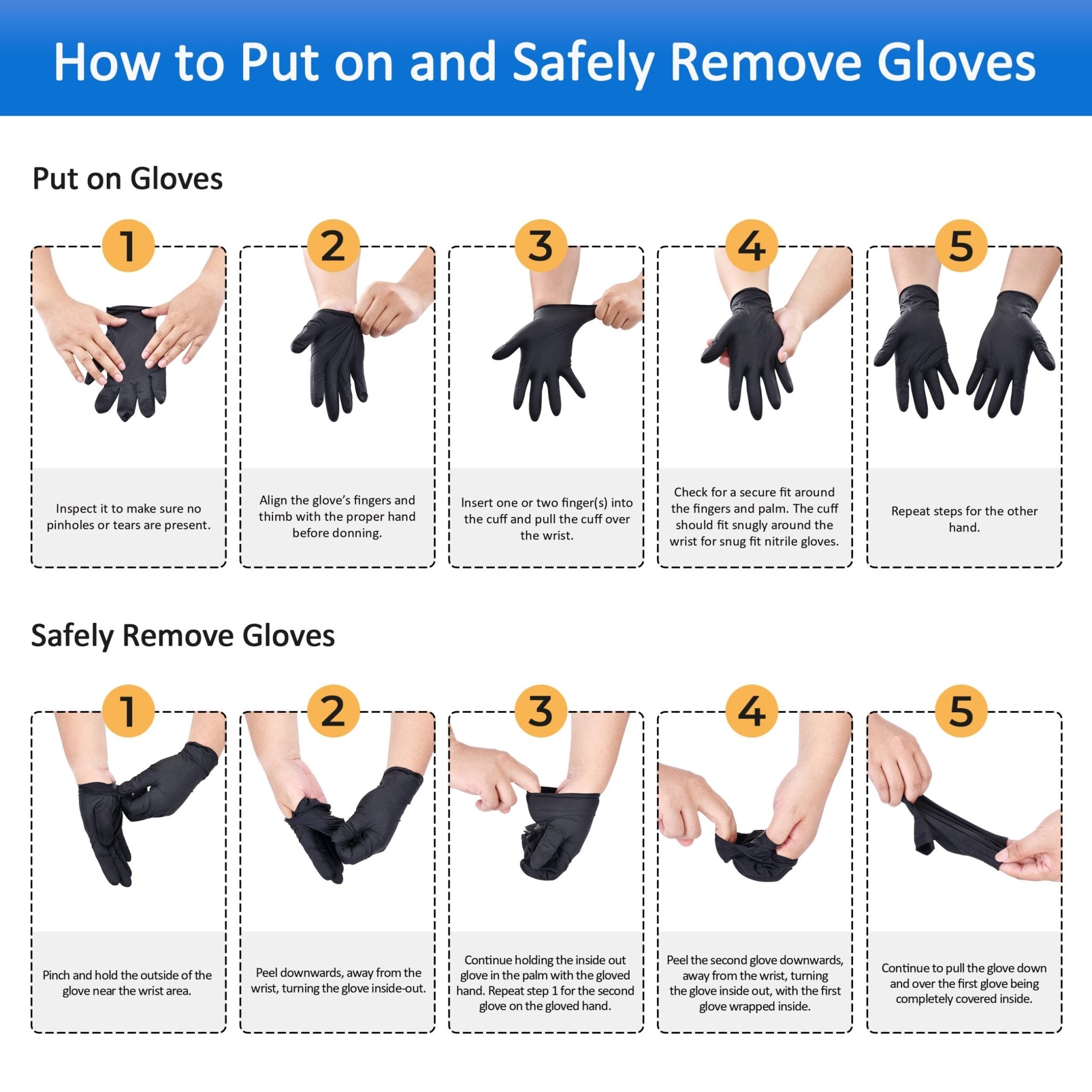 How to Put on and Safely Remove Gloves

Put on Gloves

1
Inspect it to make sure no pinholes or tears are present.

2
Align the glove's fingers and thimb with the proper hand before donning.

3
Insert one or two finger(s) into the cuff and pull the cuff over the wrist.

4
Check for a secure fit around the fingers and palm. The cuff should fit snugly around the wrist for snug fit nitrile gloves.

5
Repeat steps for the other hand.

Safely Remove Gloves

1
Pinch and hold the outside of the glove near the wrist area.

2
Peel downwards, away from the wrist, turning the glove inside-out.

3
Continue holding the inside out glove in the palm with the gloved hand. Repeat step 1 for the second glove on the gloved hand.

4
Peel the second glove downwards, away from the wrist, turning the glove inside out, with the first glove wrapped inside.

5
Continue to pull the glove down and over the first glove being completely covered inside.