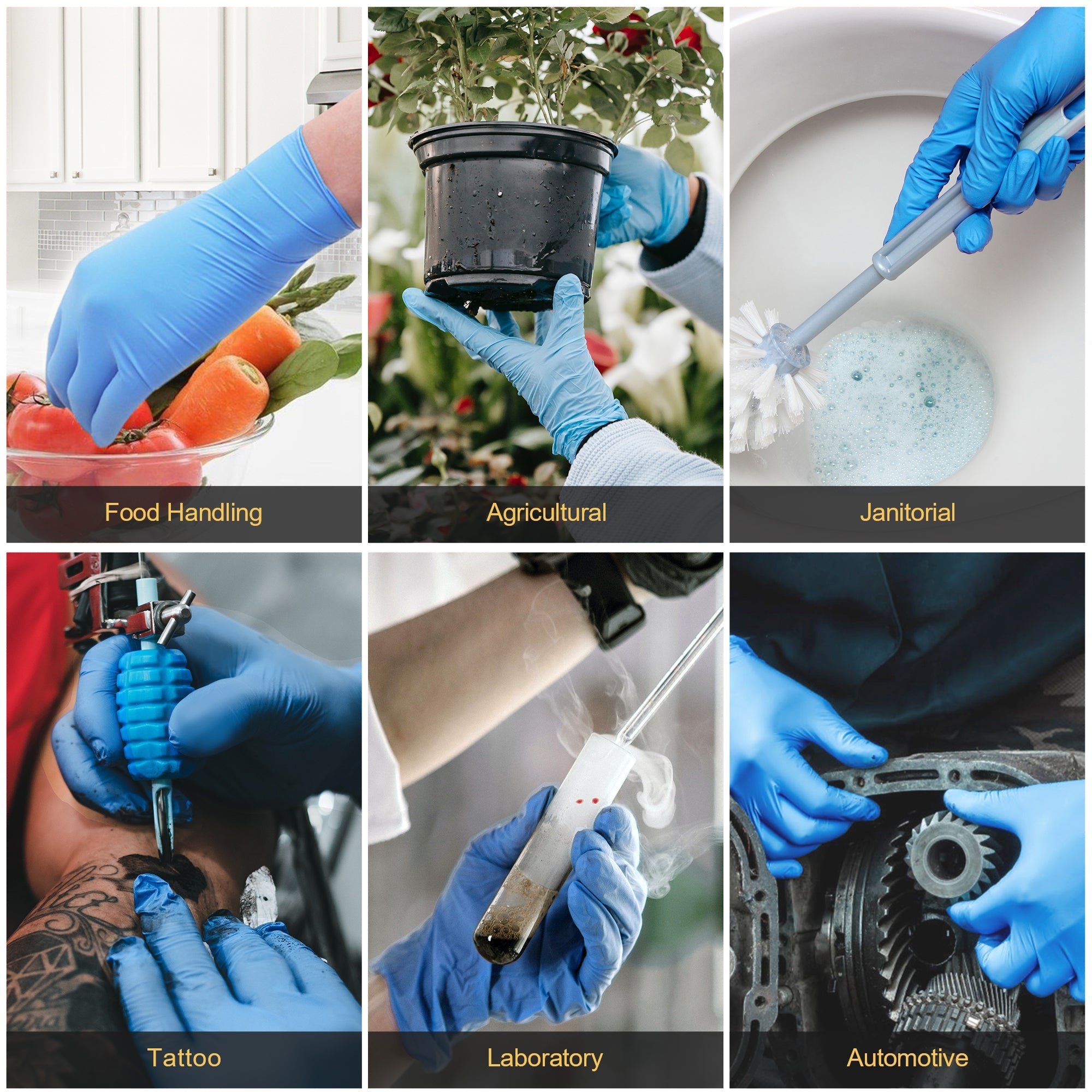 Food Handling

Agricultural

Janitorial

Tattoo

Laboratory

Automotive