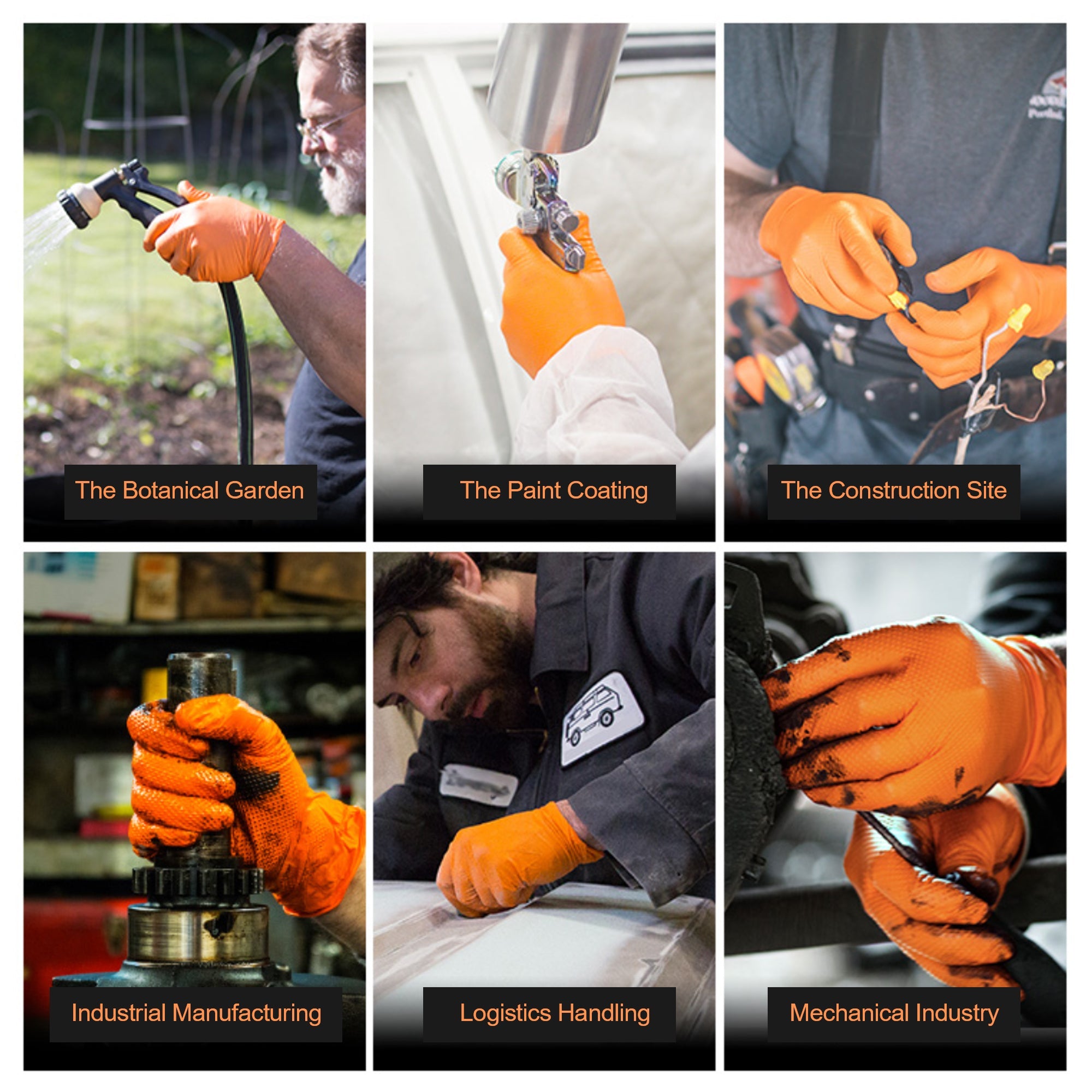 The Botanical Garden

The Paint Coating

The Construction Site

Industrial Manufacturing

Logistics Handling

Mechanical Industry