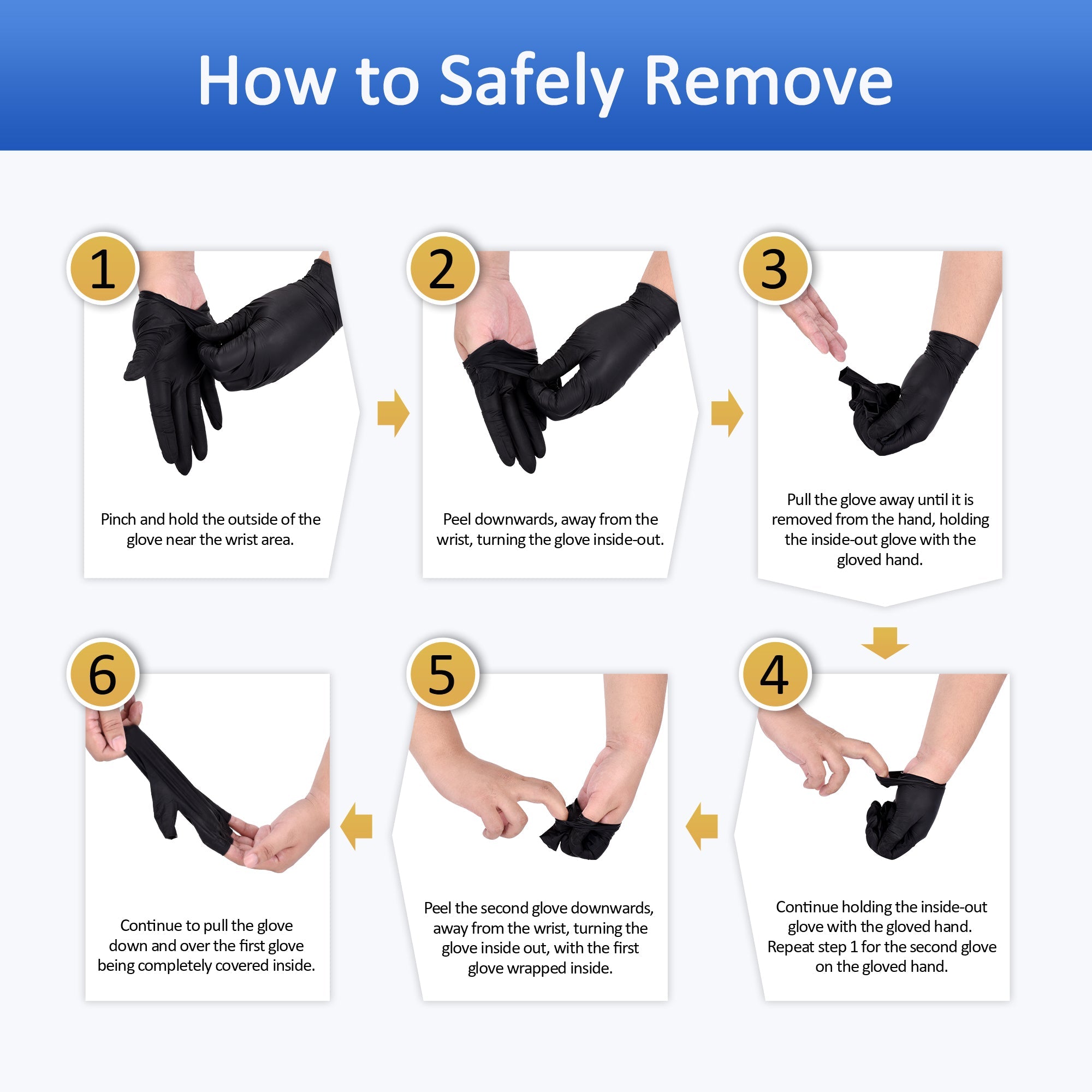 How to Safely Remove

1

Pinch and hold the outside of the glove near the wrist area.

2

Peel downwards, away from the wrist, turning the glove inside-out.

3

Pull the glove away until it is removed from the hand, holding the inside-out glove with the gloved hand.

4

Continue holding the inside-out glove with the gloved hand. Repeat step 1 for the second glove on the gloved hand.

5

Peel the second glove downwards, away from the wrist, turning the glove inside out, with the first glove wrapped inside.

6

Continue to pull the glove down and over the first glove being completely covered inside.